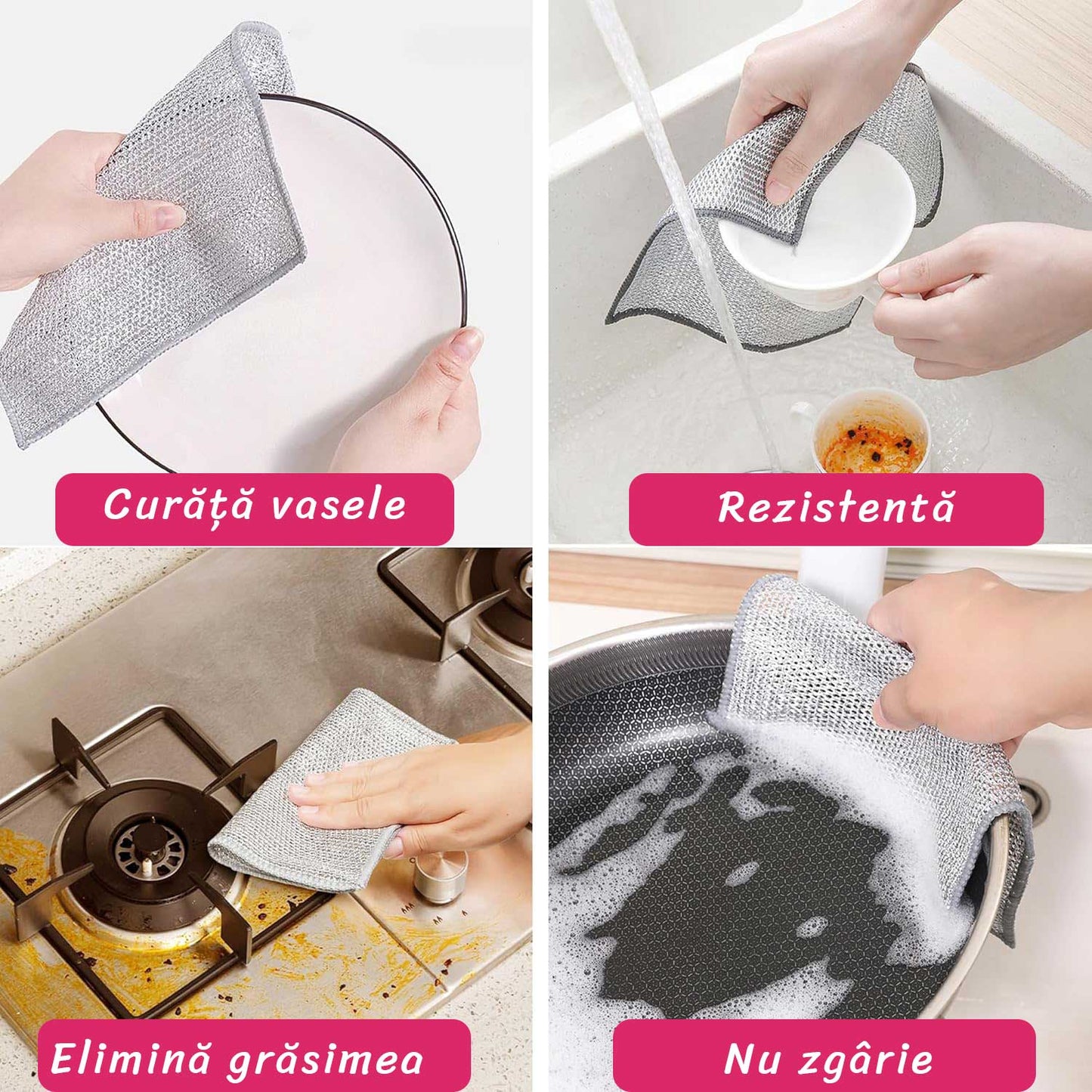 Curăță vasele

Rezistentă

Elimină grăsimea

Nu zgârie