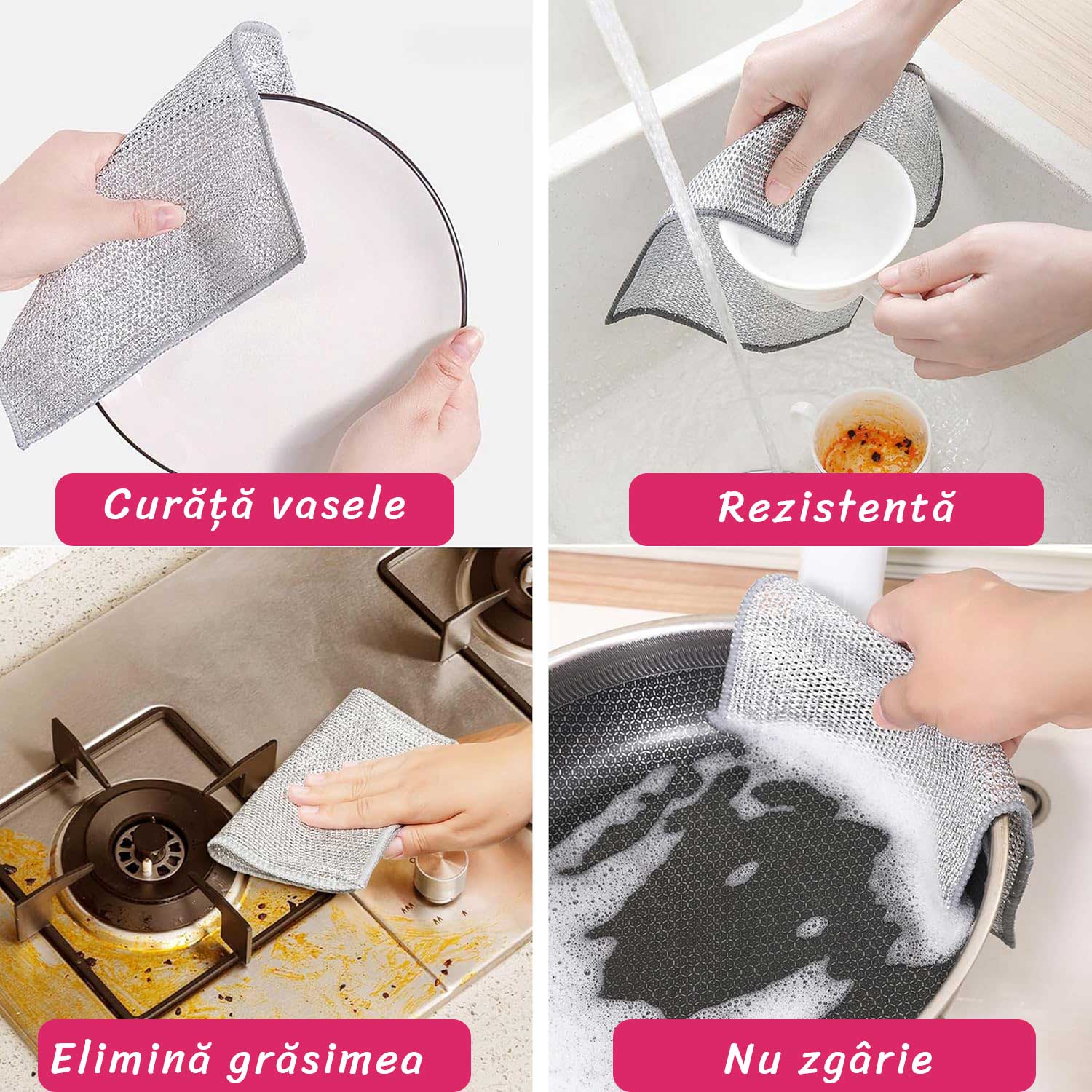 Curăță vasele

Rezistentă

Elimină grăsimea

Nu zgârie